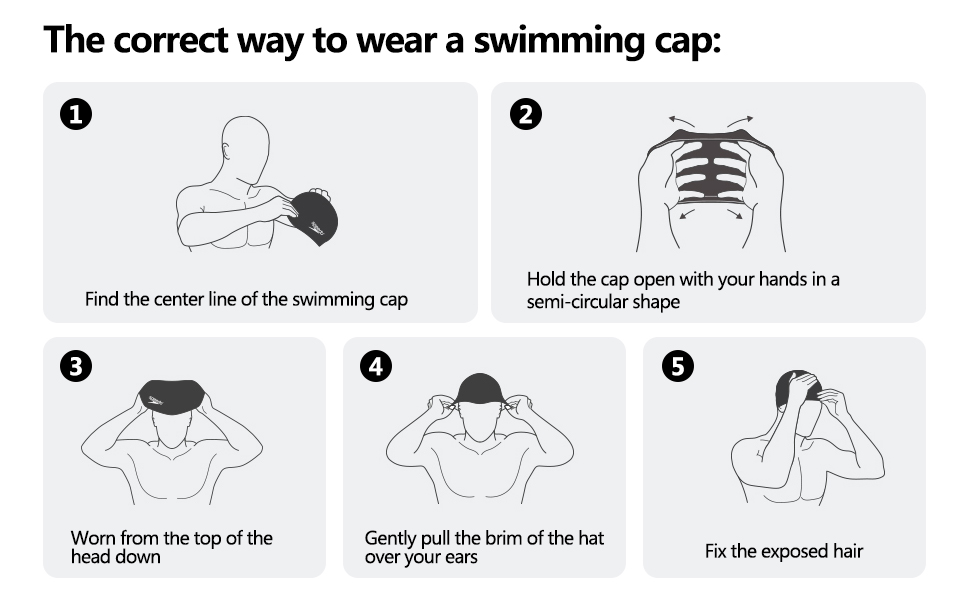 The correct way to wear a swimming cap:

1
Find the center line of the swimming cap

2
Hold the cap open with your hands in a semi-circular shape

3
Worn from the top of the head down

4
Gently pull the brim of the hat over your ears

5
Fix the exposed hair